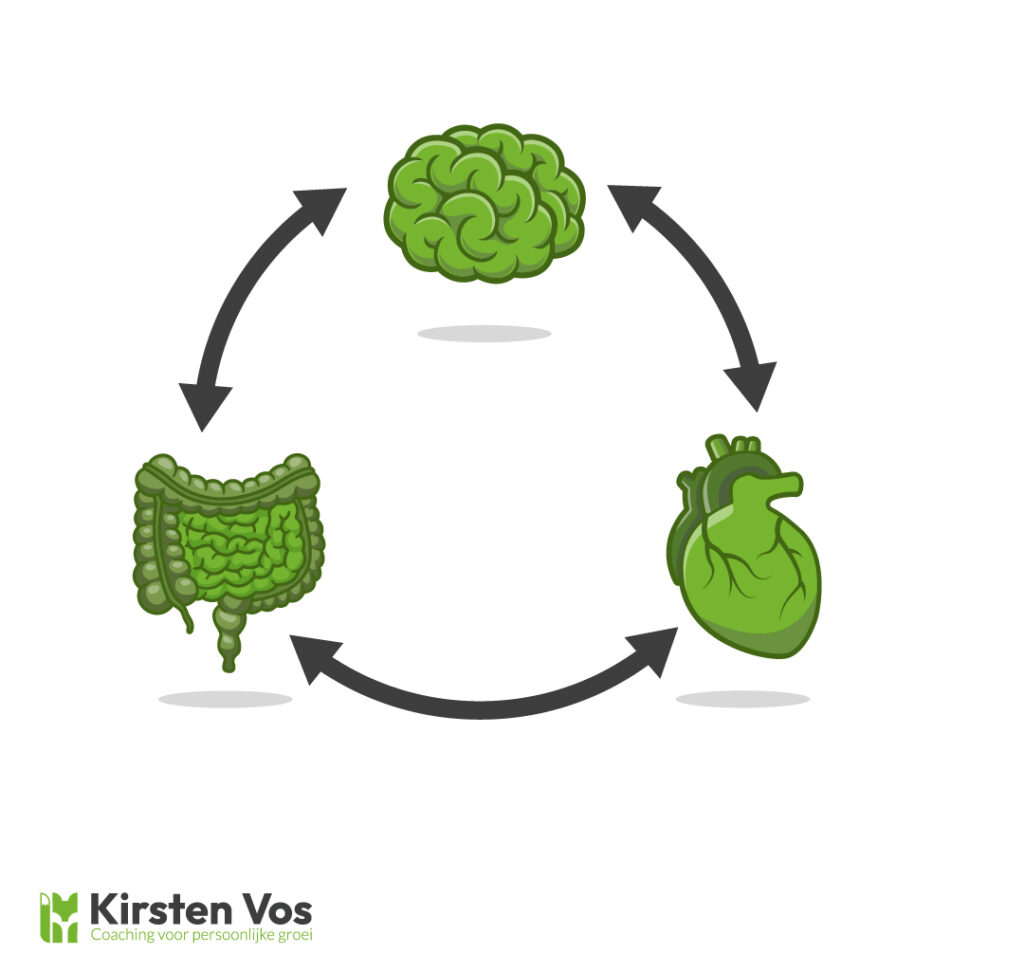 Kirsten Vos
Coaching voor persoonlijke groei